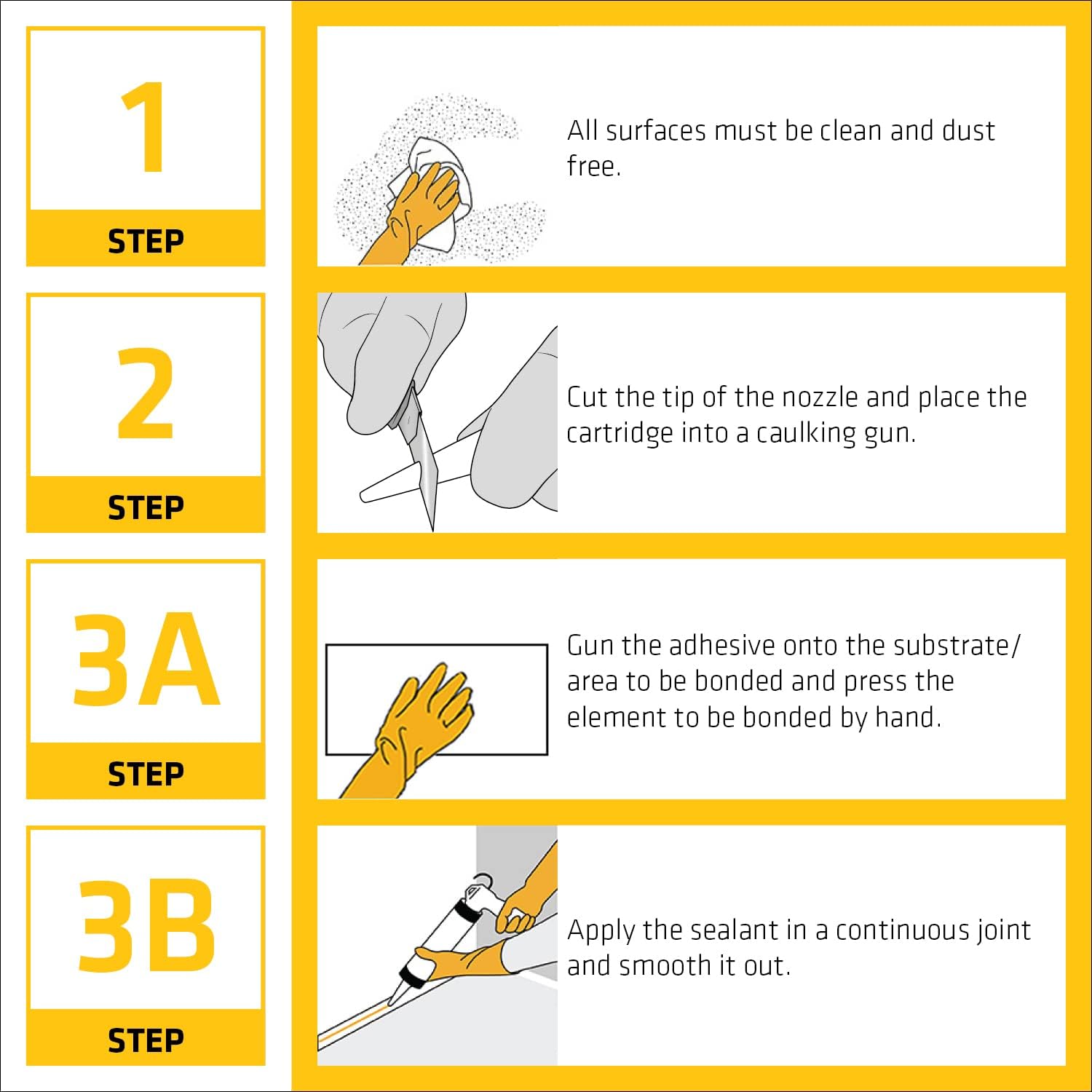 1
STEP

All surfaces must be clean and dust free.

2
STEP

Cut the tip of the nozzle and place the cartridge into a caulking gun.

3A
STEP

Gun the adhesive onto the substrate/ area to be bonded and press the element to be bonded by hand.

3B
STEP

Apply the sealant in a continuous joint and smooth it out.