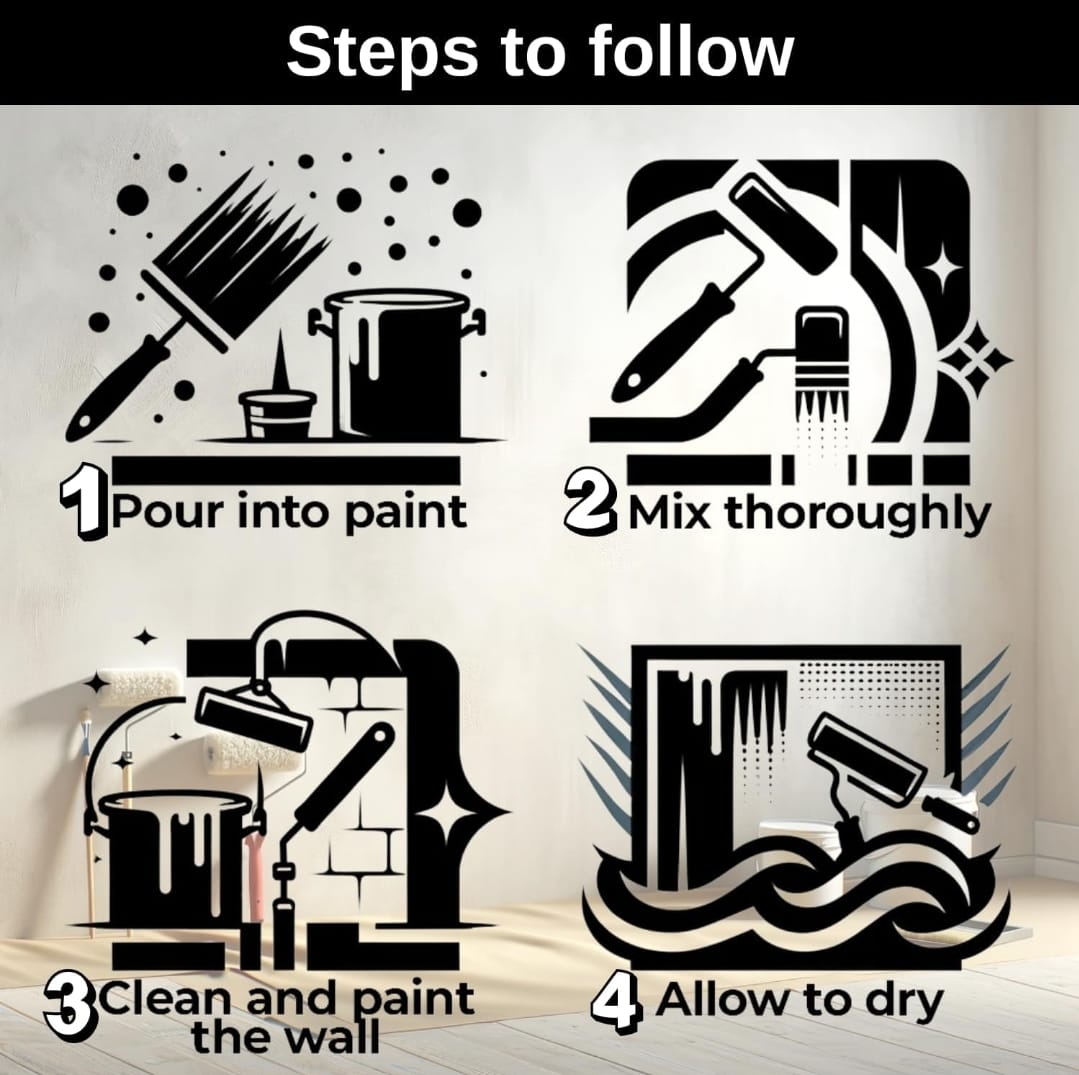 Steps to follow

1 Pour into paint

2 Mix thoroughly

3 Clean and paint the wall

4 Allow to dry